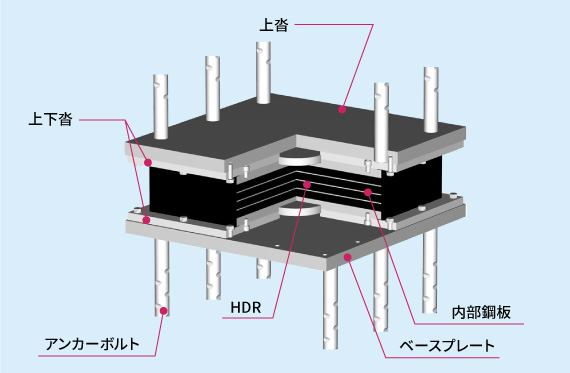 上沓

上下沓

HDR

内部鋼板

アンカーボルト

ベースプレート