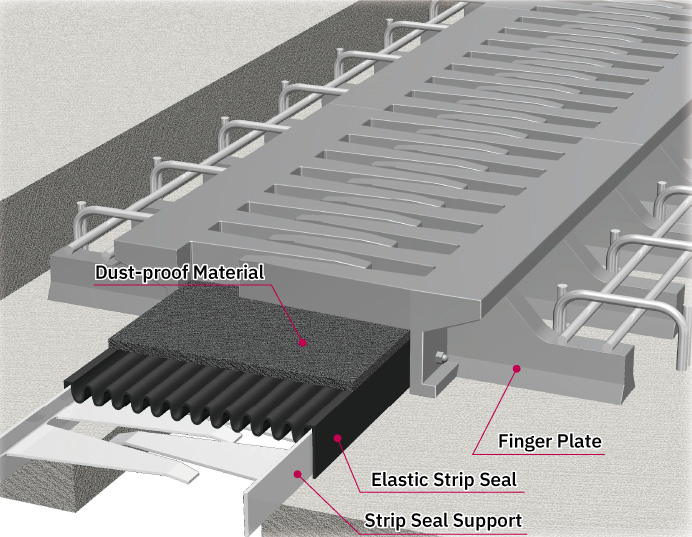 Dust-proof Material

Finger Plate

Elastic Strip Seal

Strip Seal Support